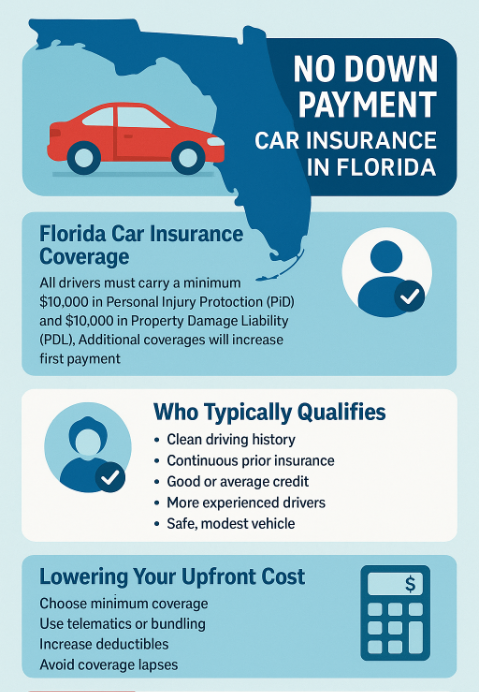 NO DOWN PAYMENT
CAR INSURANCE IN FLORIDA

Florida Car Insurance Coverage

All drivers must carry a minimum $10,000 in Personal Injury Protection (PiD) and $10,000 in Property Damage Liability (PDL), Additional coverages will increase first payment

Who Typically Qualifies

• Clean driving history
• Continuous prior insurance
• Good or average credit
• More experienced drivers
• Safe, modest vehicle

Lowering Your Upfront Cost

Choose minimum coverage
Use telematics or bundling
Increase deductibles
Avoid coverage lapses

$